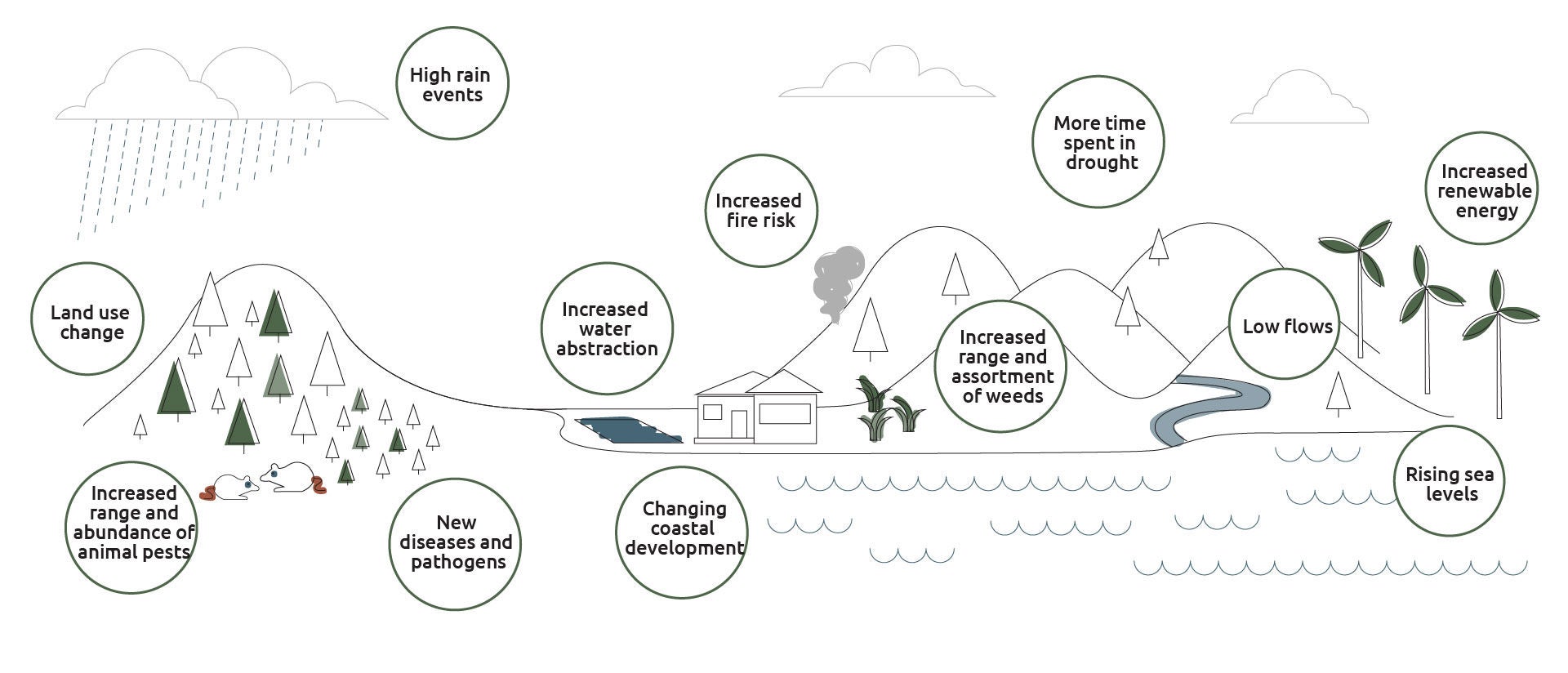 High rain events

More time spent in drought

Increased renewable energy

Increased fire risk

Land use change

Increased water abstraction

Increased range and assortment of weeds

Low flows

Increased range and abundance of animal pests

New diseases and pathogens

Changing coastal development

Rising sea levels